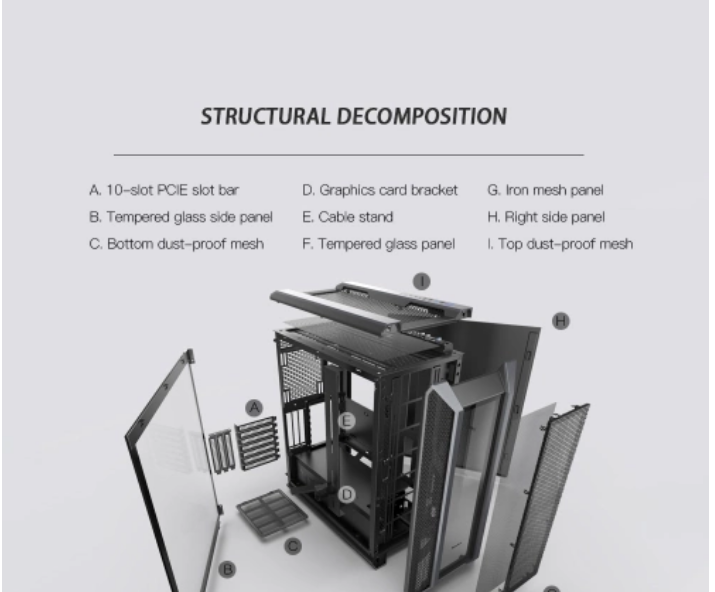 STRUCTURAL DECOMPOSITION

A. 10-slot PCIE slot bar
B. Tempered glass side panel
C. Bottom dust-proof mesh

D. Graphics card bracket
E. Cable stand
F. Tempered glass panel

G. Iron mesh panel
H. Right side panel
I. Top dust-proof mesh

I

H

A

E

D

C

B